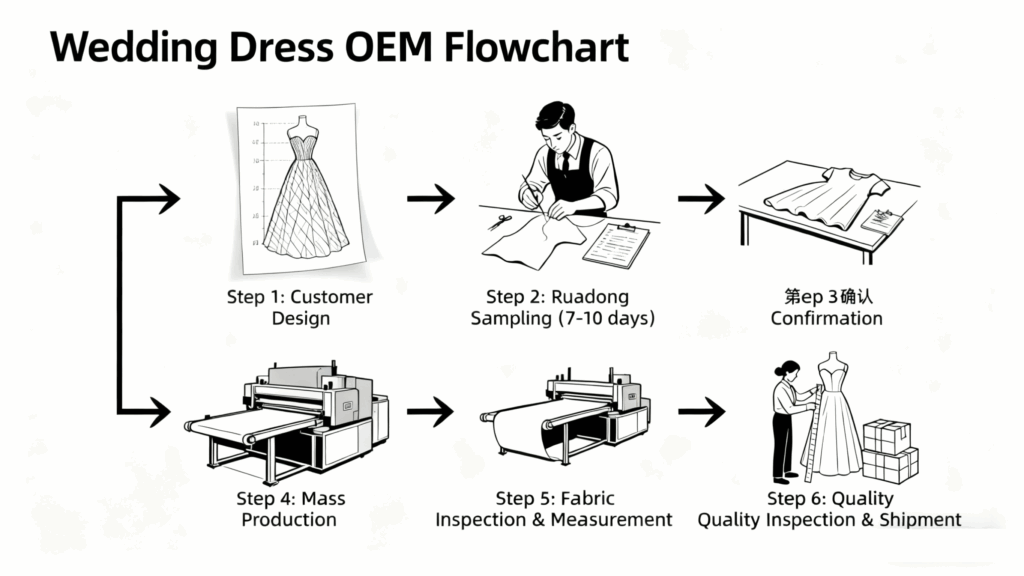 Wedding Dress OEM Flowchart

Step 1: Customer Design

Step 2: Ruadong Sampling (7-10 days)

第ep 3确认 Confirmation

Step 4: Mass Production

Step 5: Fabric Inspection & Measurement

Step 6: Quality Quality Inspection & Shipment